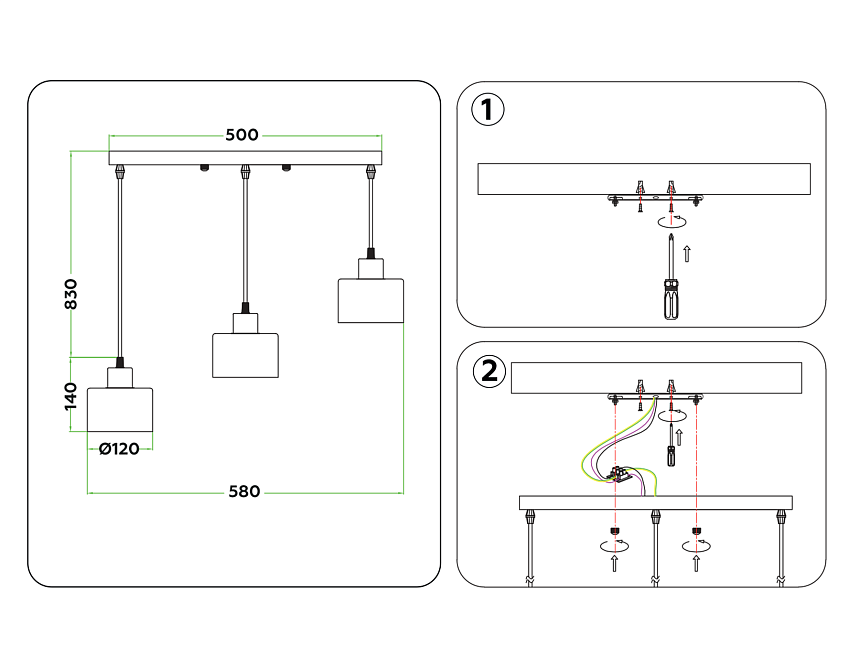 500

830

140

Ø120

580

1

2